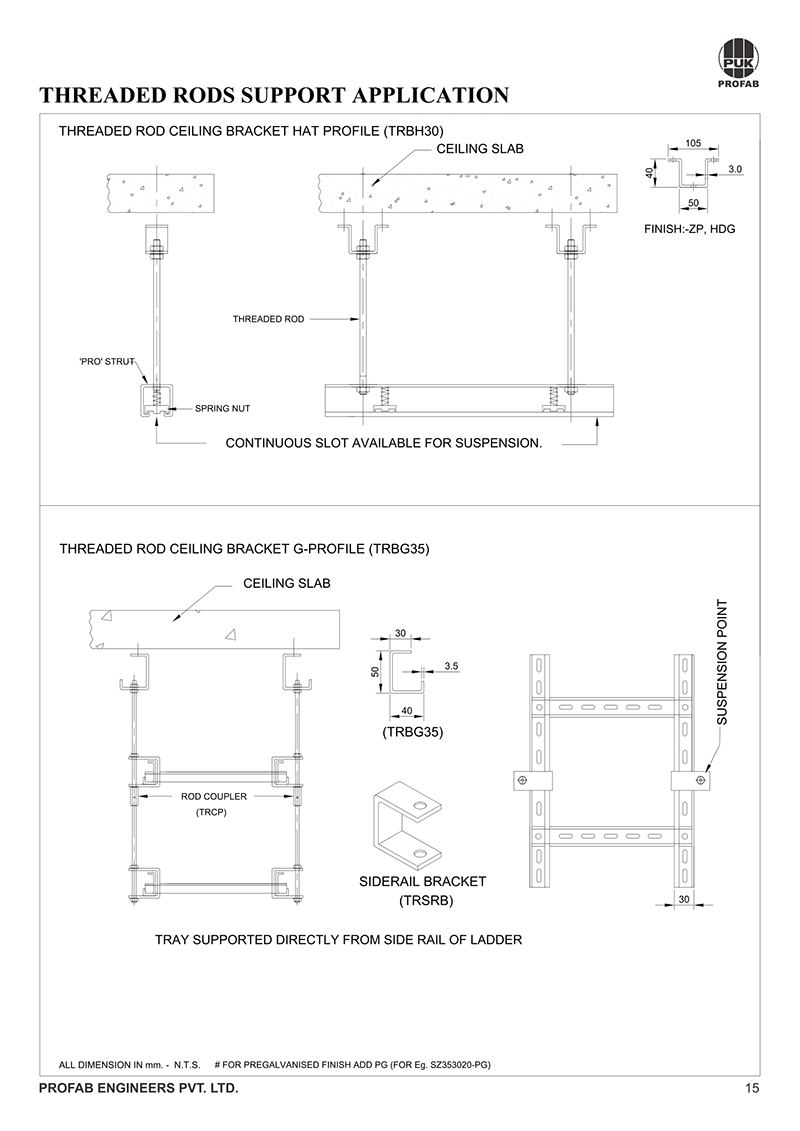 PUK
PROFAB

THREADED RODS SUPPORT APPLICATION

THREADED ROD CEILING BRACKET HAT PROFILE (TRBH30)

CEILING SLAB

105
40
3.0
50

FINISH:-ZP, HDG

THREADED ROD

'PRO' STRUT

SPRING NUT

CONTINUOUS SLOT AVAILABLE FOR SUSPENSION.

THREADED ROD CEILING BRACKET G-PROFILE (TRBG35)

CEILING SLAB

30
50
3.5
40

(TRBG35)

SUSPENSION POINT

ROD COUPLER
(TRCP)

SIDERAIL BRACKET
(TRSRB)

30

TRAY SUPPORTED DIRECTLY FROM SIDE RAIL OF LADDER

ALL DIMENSION IN mm. - N.T.S. # FOR PREGALVANISED FINISH ADD PG (FOR Eg. SZ353020-PG)

PROFAB ENGINEERS PVT. LTD.
15